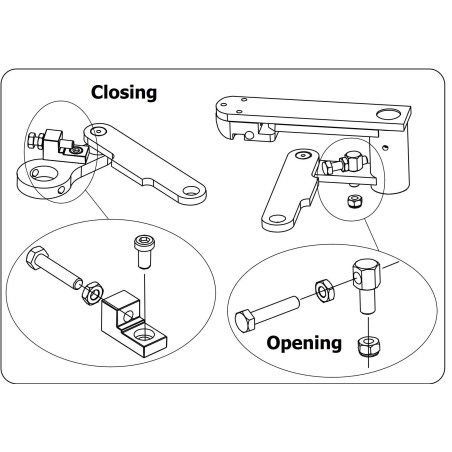 Closing

Opening