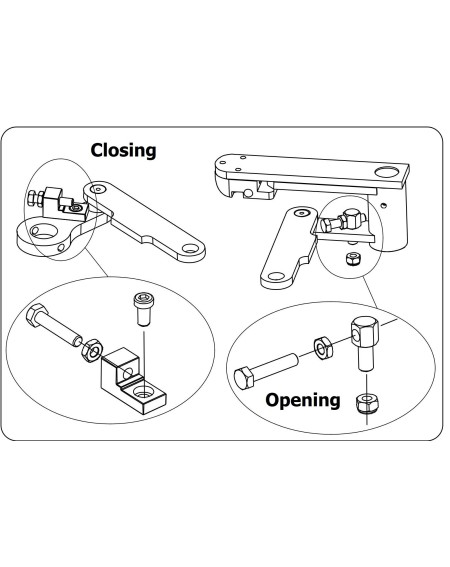 Closing

Opening